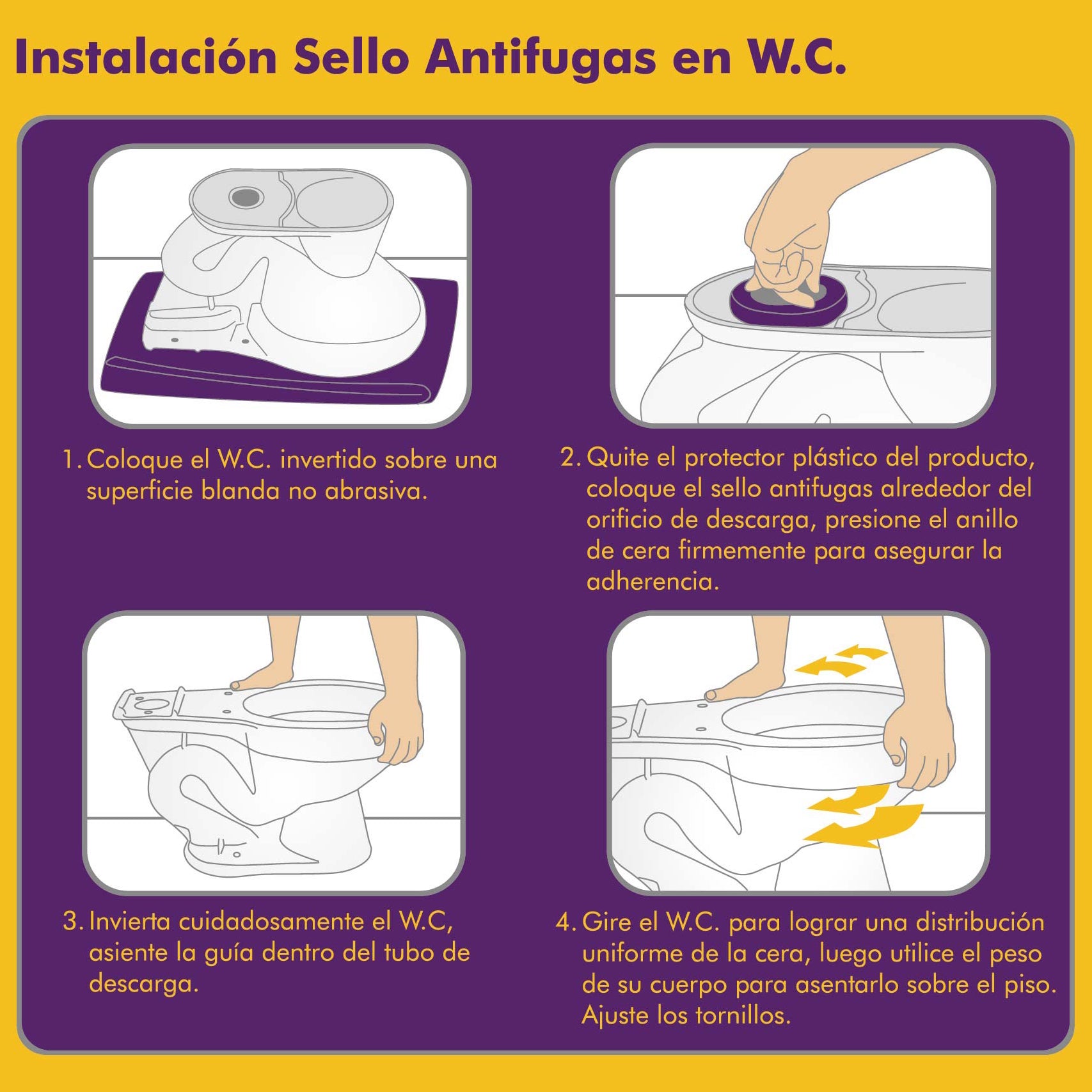 Instalación Sello Antifugas en W.C.

1. Coloque el W.C. invertido sobre una superficie blanda no abrasiva.

2. Quite el protector plástico del producto, coloque el sello antifugas alrededor del orificio de descarga, presione el anillo de cera firmemente para asegurar la adherencia.

3. Invierta cuidadosamente el W.C, asiente la guía dentro del tubo de descarga.

4. Gire el W.C. para lograr una distribución uniforme de la cera, luego utilice el peso de su cuerpo para asentarlo sobre el piso. Ajuste los tornillos.